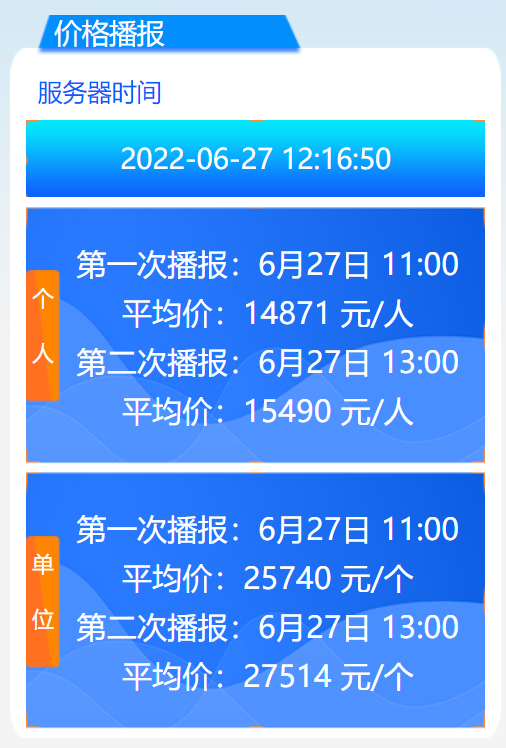 价格播报

服务器时间

2022-06-27 12:16:50

个人

第一次播报：6月27日 11:00
平均价：14871 元/人
第二次播报：6月27日 13:00
平均价：15490 元/人

单位

第一次播报：6月27日 11:00
平均价：25740 元/个
第二次播报：6月27日 13:00
平均价：27514 元/个